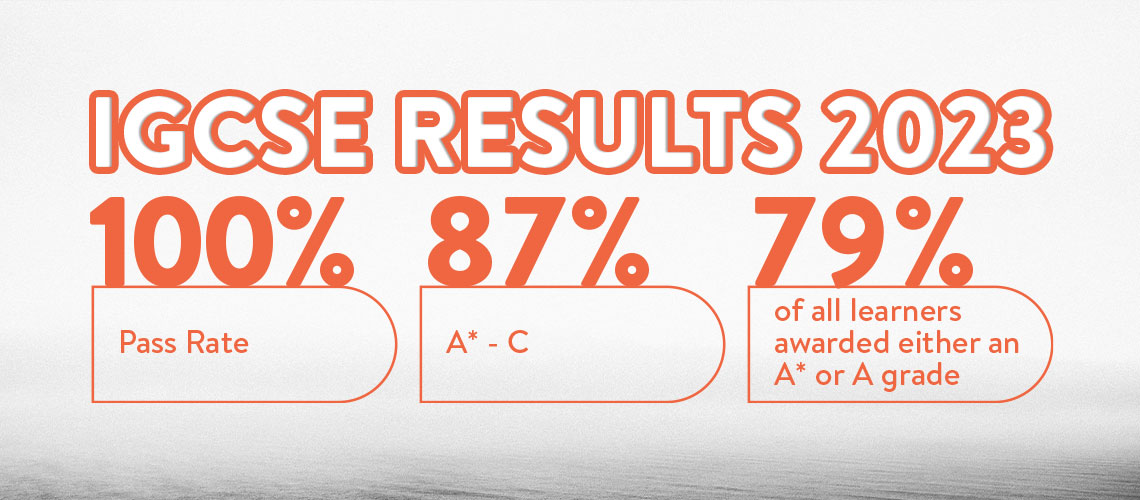 IGCSE RESULTS 2023

100%

Pass Rate

87%

A* - C

79%

of all learners awarded either an A* or A grade