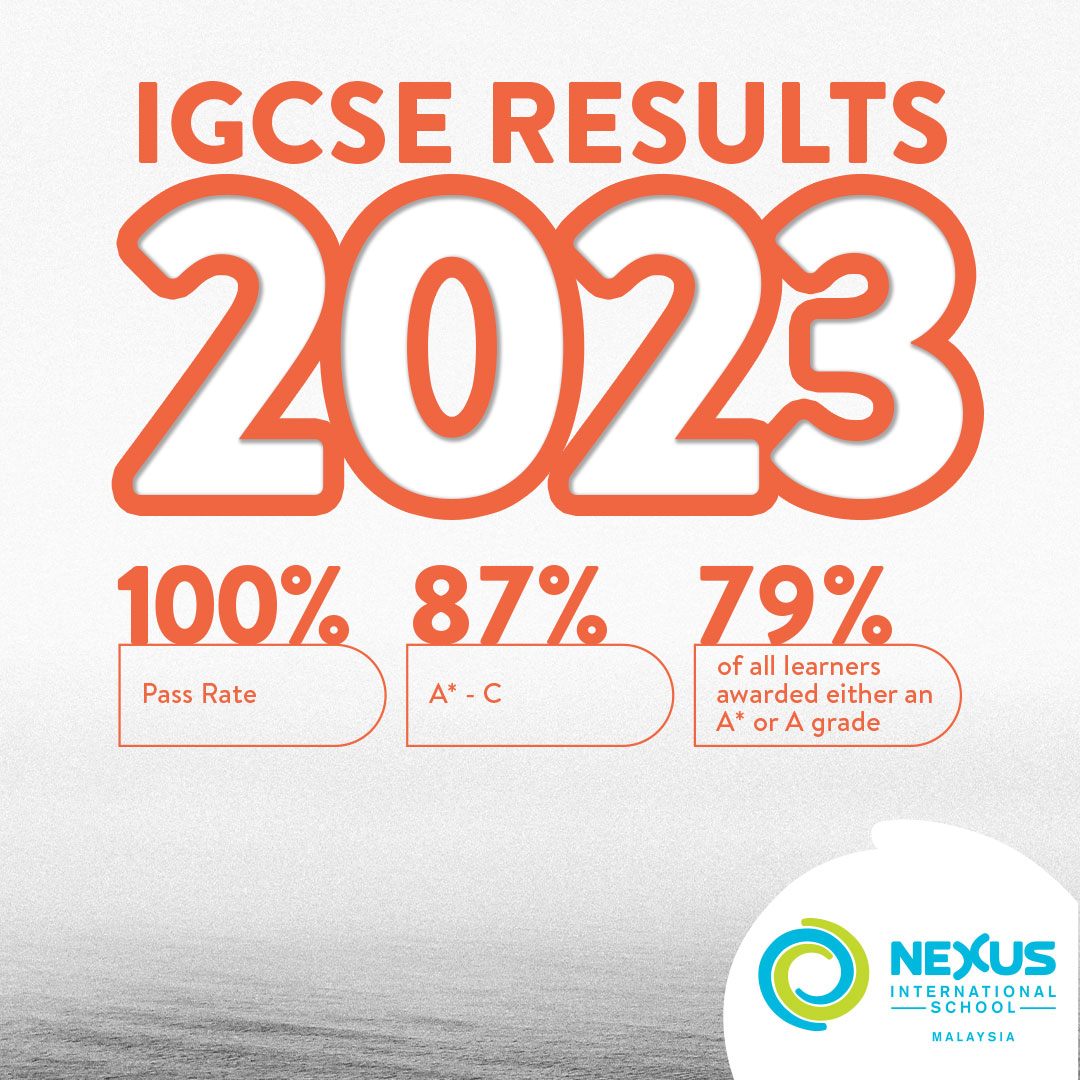 IGCSE RESULTS

2023

100%

Pass Rate

87%

A* - C

79%

of all learners awarded either an A* or A grade

NEXUS
INTERNATIONAL
SCHOOL
MALAYSIA