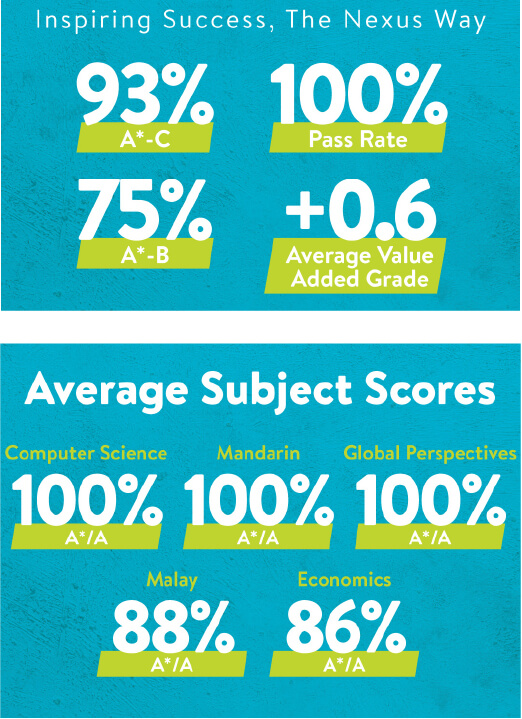 Inspiring Success, The Nexus Way

93%
A*-C

100%
Pass Rate

75%
A*-B

+0.6
Average Value Added Grade

Average Subject Scores

Computer Science
100%
A*/A

Mandarin
100%
A*/A

Global Perspectives
100%
A*/A

Malay
88%
A*/A

Economics
86%
A*/A