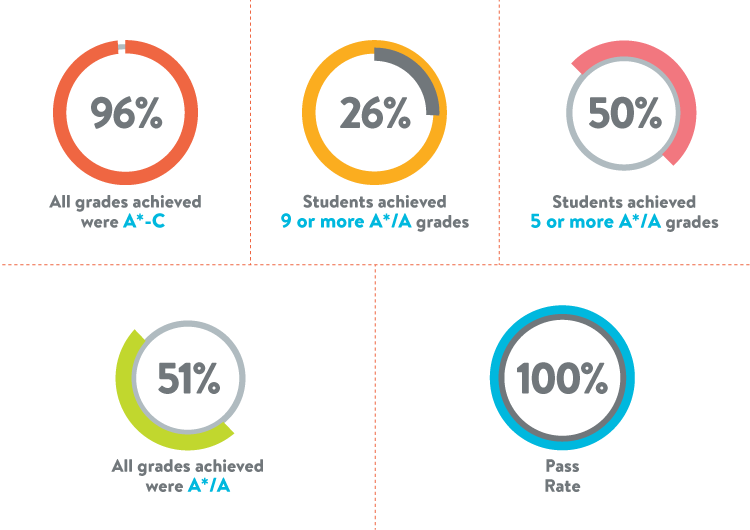 96%

All grades achieved were A*-C

26%

Students achieved 9 or more A*/A grades

50%

Students achieved 5 or more A*/A grades

51%

All grades achieved were A*/A

100%

Pass Rate